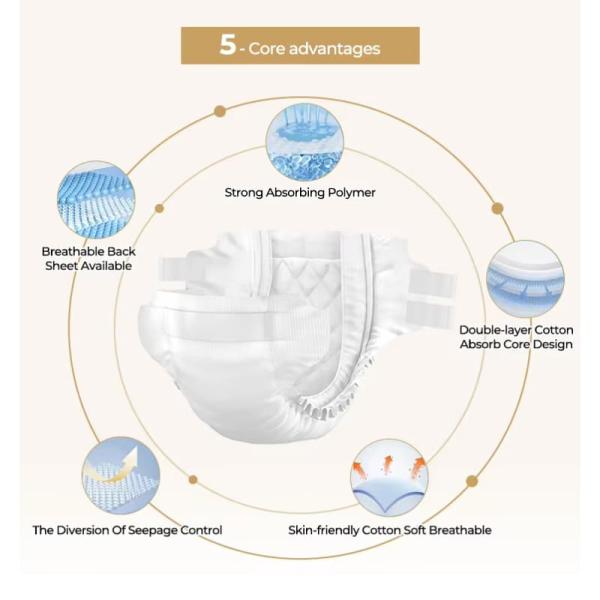 5 - Core advantages

Strong Absorbing Polymer

Breathable Back Sheet Available

Double-layer Cotton Absorb Core Design

The Diversion Of Seepage Control

Skin-friendly Cotton Soft Breathable