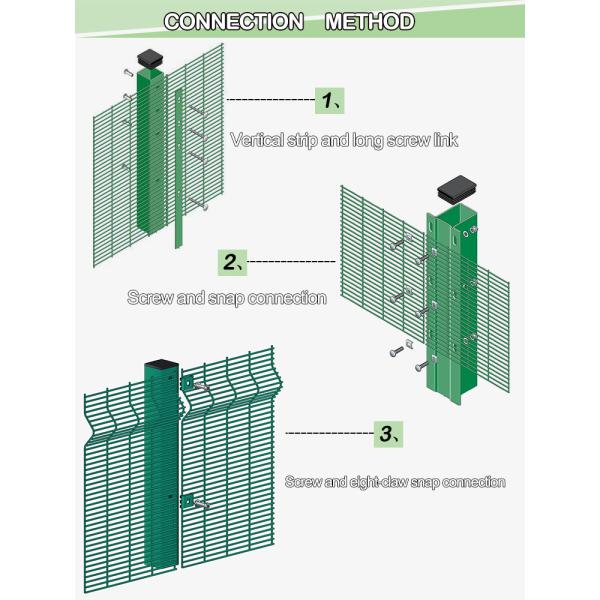 CONNECTION METHOD

1、

Vertical strip and long screw link

2、

Screw and snap connection

3、

Screw and eight-claw snap connection