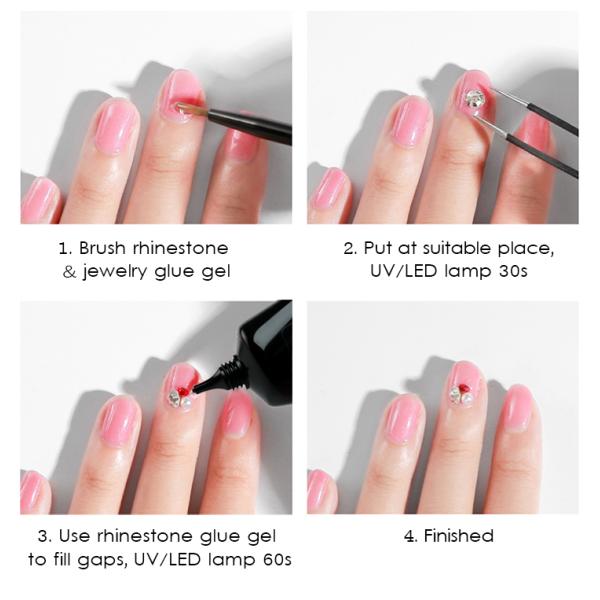 1. Brush rhinestone & jewelry glue gel

2. Put at suitable place, UV/LED lamp 30s

3. Use rhinestone glue gel to fill gaps, UV/LED lamp 60s

4. Finished