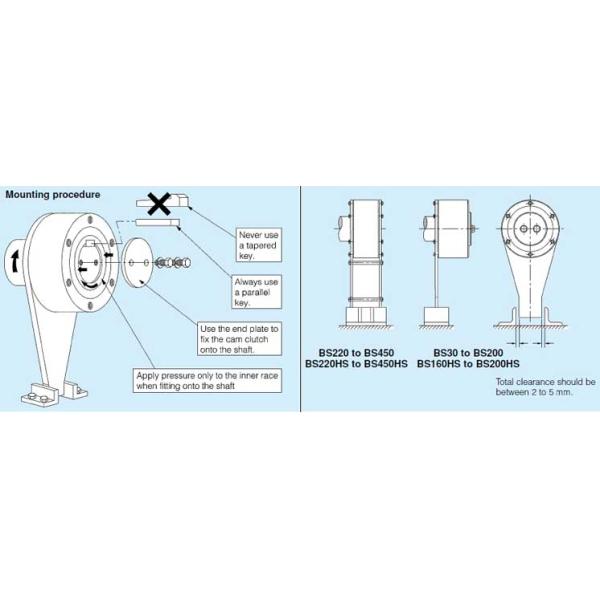 Mounting procedure

Never use a tapered key.

Always use a parallel key.

Use the end plate to fix the cam clutch onto the shaft.

Apply pressure only to the inner race when fitting onto the shaft

BS220 to BS450
BS220HS to BS450HS

BS30 to BS200
BS160HS to BS200HS

Total clearance should be between 2 to 5 mm.