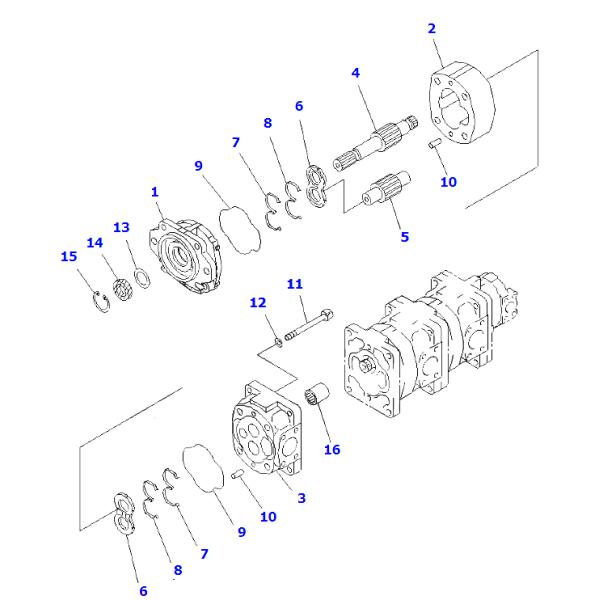 2
4
6
8
7
9
10
1
5
13
14
15
11
12
16
3
10
9
7
8
6