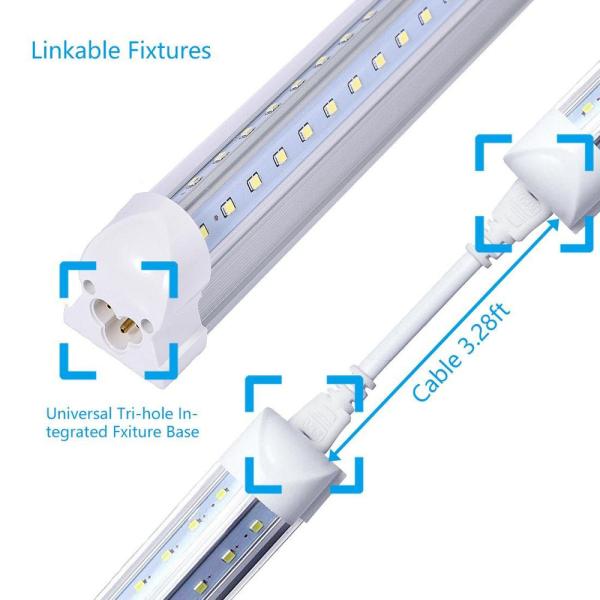 Linkable Fixtures

Universal Tri-hole Integrated Fxiture Base

Cable 3.28ft