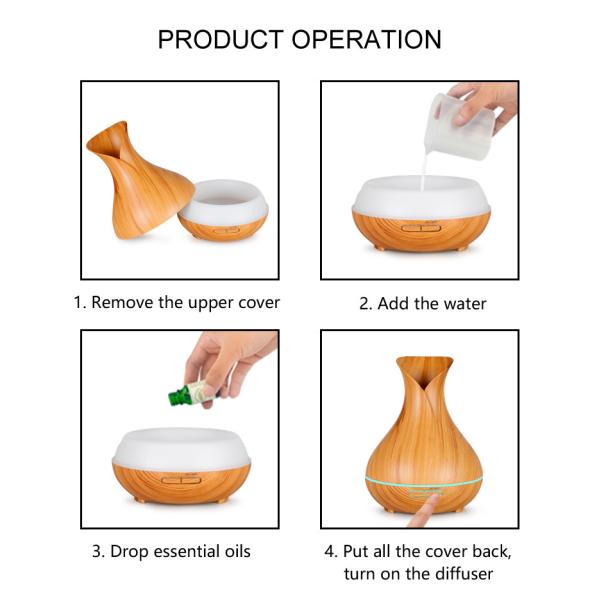 PRODUCT OPERATION

1. Remove the upper cover

2. Add the water

3. Drop essential oils

4. Put all the cover back, turn on the diffuser