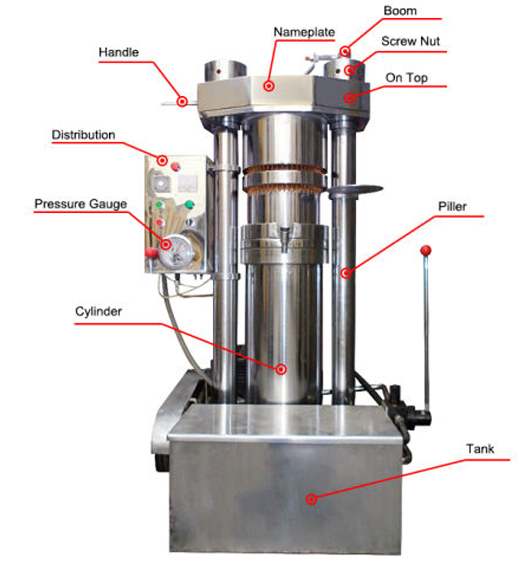 Boom
Nameplate
Screw Nut
Handle
On Top
Distribution
Pressure Gauge
Piller
Cylinder
Tank