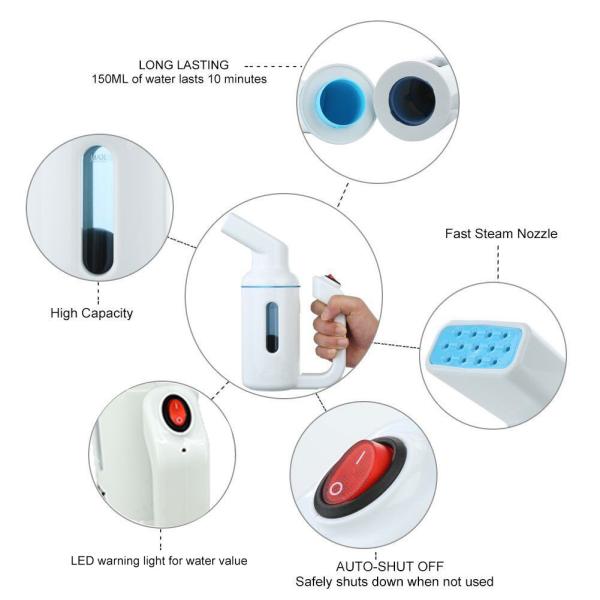 LONG LASTING
150ML of water lasts 10 minutes

High Capacity

Fast Steam Nozzle

LED warning light for water value

AUTO-SHUT OFF
Safely shuts down when not used