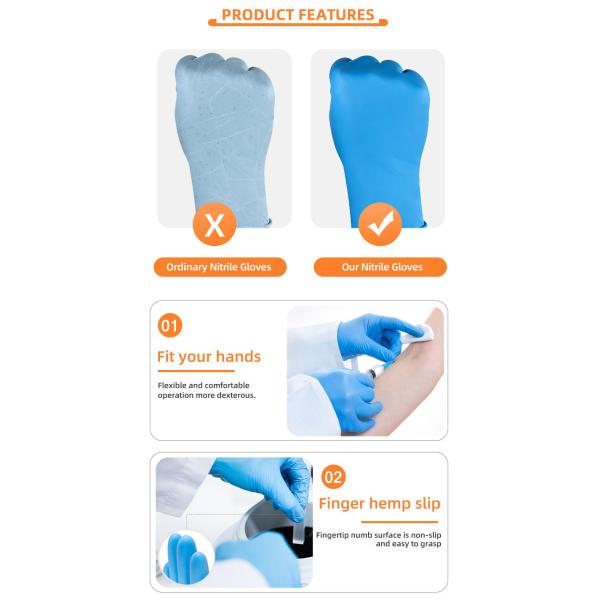 PRODUCT FEATURES

X

Ordinary Nitrile Gloves

Our Nitrile Gloves

01

Fit your hands

Flexible and comfortable operation more dexterous.

02

Finger hemp slip

Fingertip numb surface is non-slip and easy to grasp