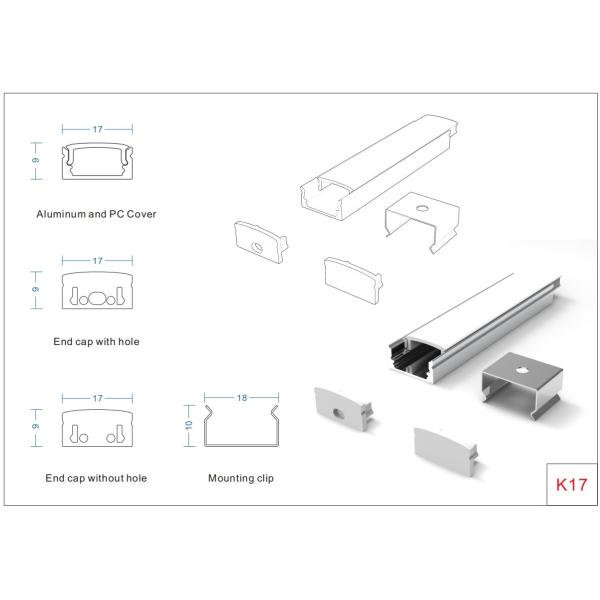 17

9

Aluminum and PC Cover

17

9

End cap with hole

17

9

End cap without hole

18

10

Mounting clip

K17