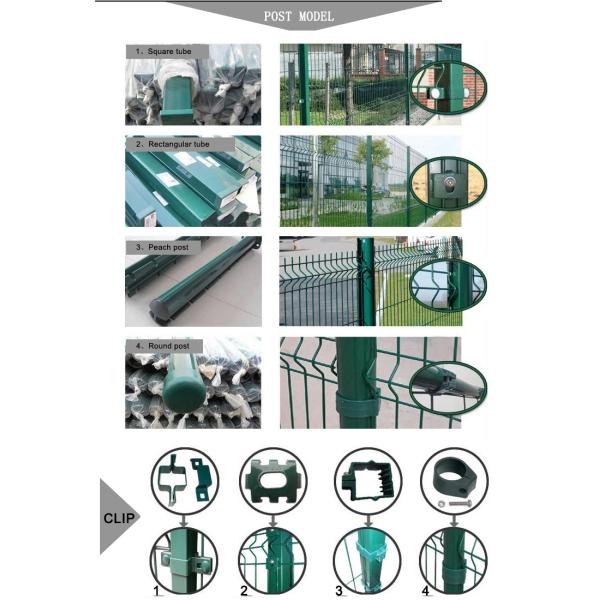 POST MODEL

1、Square tube

2、Rectangular tube

3、Peach post

4、Round post

CLIP

1

2

3

4