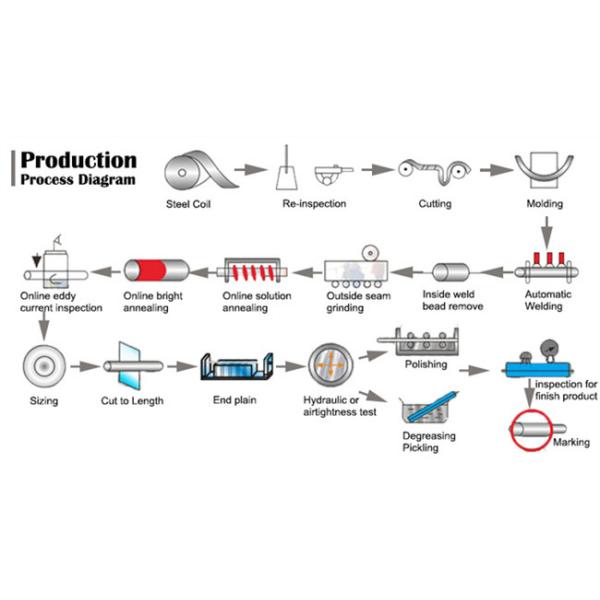 Production
Process Diagram

Steel Coil

Re-inspection

Cutting

Molding

Automatic Welding

Inside weld bead remove

Outside seam grinding

Online solution annealing

Online bright annealing

Online eddy current inspection

Sizing

Cut to Length

End plain

Hydraulic or airtightness test

Polishing

Degreasing Pickling

inspection for finish product

Marking