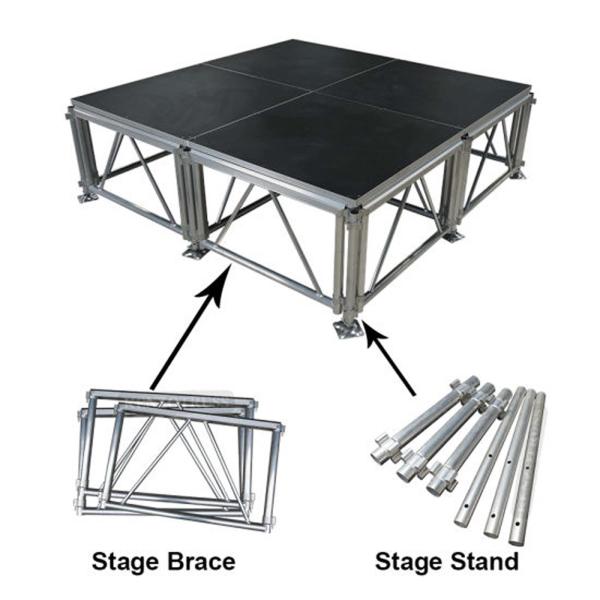 Stage Brace

Stage Stand