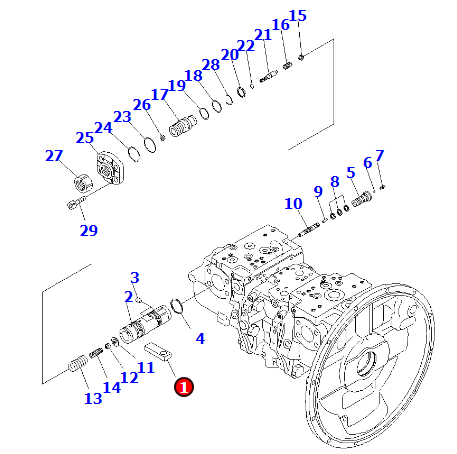 15
16
21
22
20
28
18
19
17
26
23
24
25
27
29
7
6
5
8
9
10
3
2
4
11
12
14
13
1