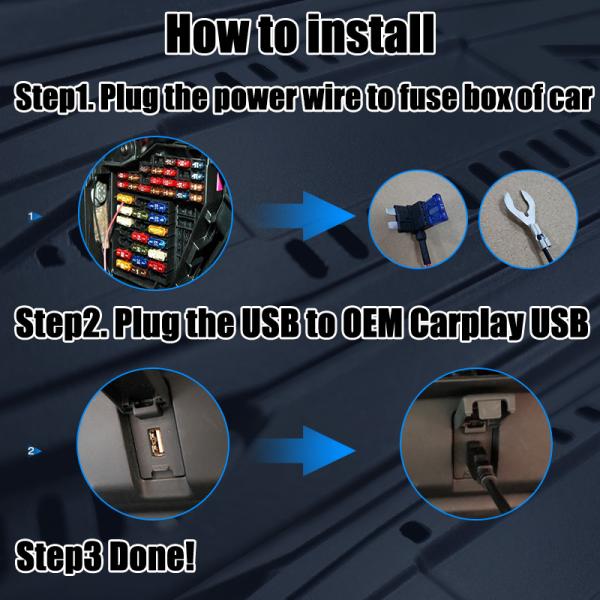 How to install

Step1. Plug the power wire to fuse box of car

1

Step2. Plug the USB to OEM Carplay USB

2

Step3 Done!