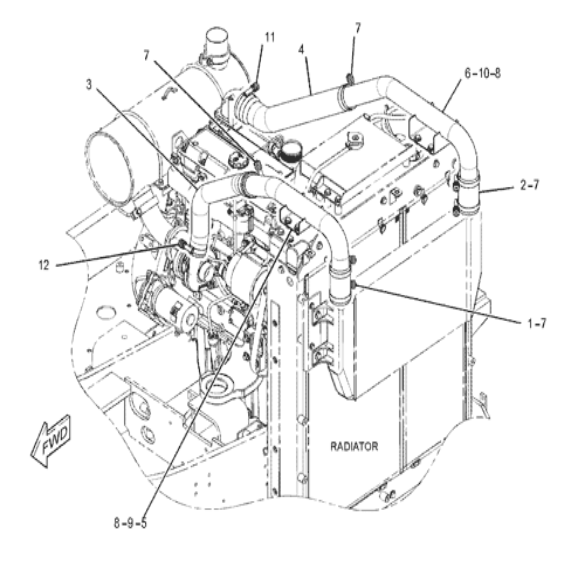 11
7
4
7
6-10-8
3
2-7
12
1-7
FWD
RADIATOR
8-9-5