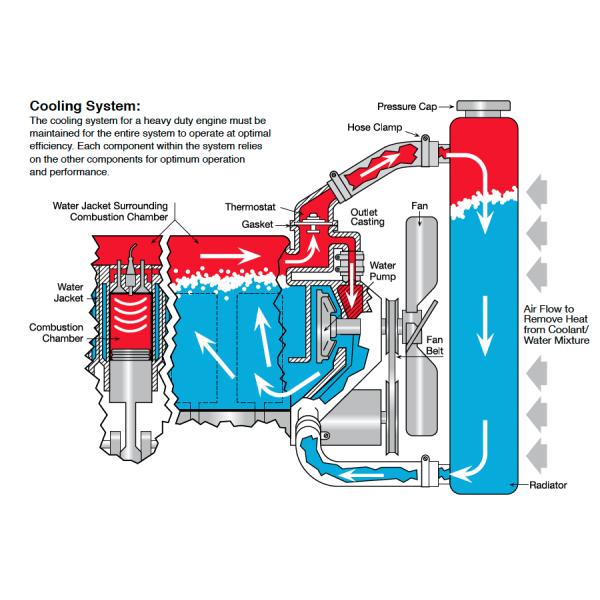 Cooling System:
The cooling system for a heavy duty engine must be maintained for the entire system to operate at optimal efficiency. Each component within the system relies on the other components for optimum operation and performance.

Pressure Cap
Hose Clamp
Water Jacket Surrounding Combustion Chamber
Thermostat
Gasket
Outlet Casting
Fan
Water Pump
Water Jacket
Combustion Chamber
Fan Belt
Air Flow to Remove Heat from Coolant/ Water Mixture
Radiator