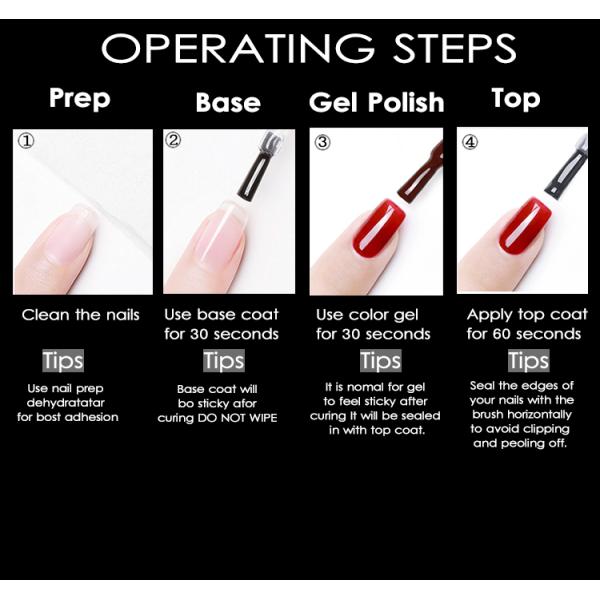 OPERATING STEPS

Prep

①

Clean the nails

Tips

Use nail prep dehydratatar for bost adhesion

Base

②

Use base coat for 30 seconds

Tips

Base coat will bo sticky afor curing DO NOT WIPE

Gel Polish

③

Use color gel for 30 seconds

Tips

It is nomal for gel to feel sticky after curing It will be sealed in with top coat.

Top

④

Apply top coat for 60 seconds

Tips

Seal the edges of your nails with the brush horizontally to avoid clipping and peoling off.