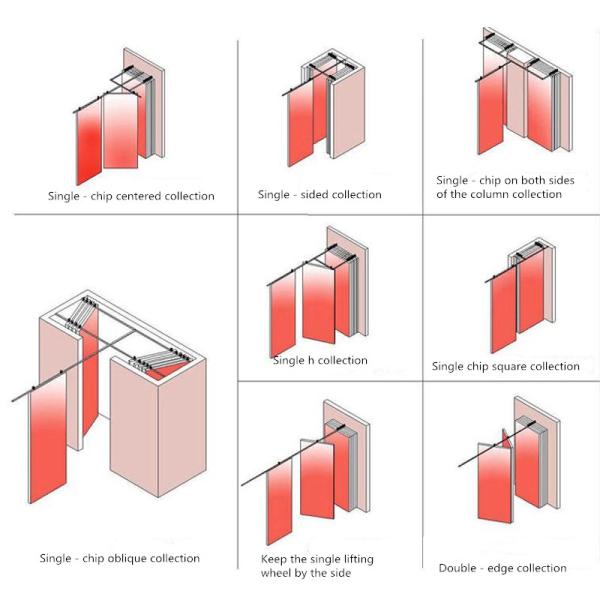 Single - chip centered collection

Single - sided collection

Single - chip on both sides of the column collection

Single - chip oblique collection

Single h collection

Single chip square collection

Keep the single lifting wheel by the side

Double - edge collection