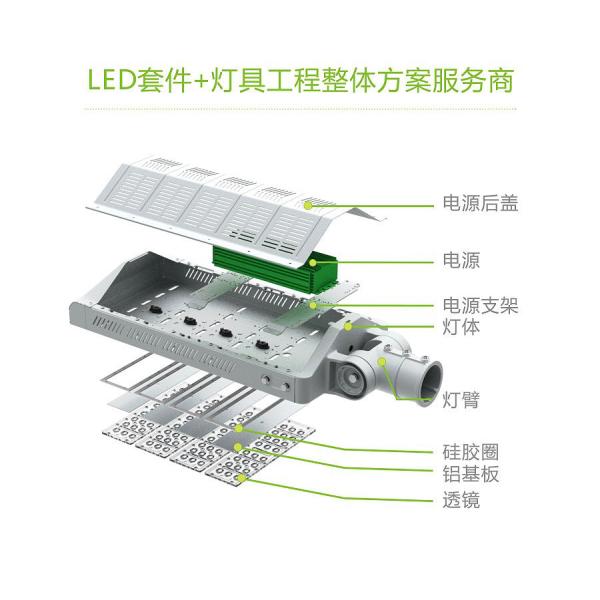 LED套件+灯具工程整体方案服务商

电源后盖
电源
电源支架
灯体
灯臂
硅胶圈
铝基板
透镜