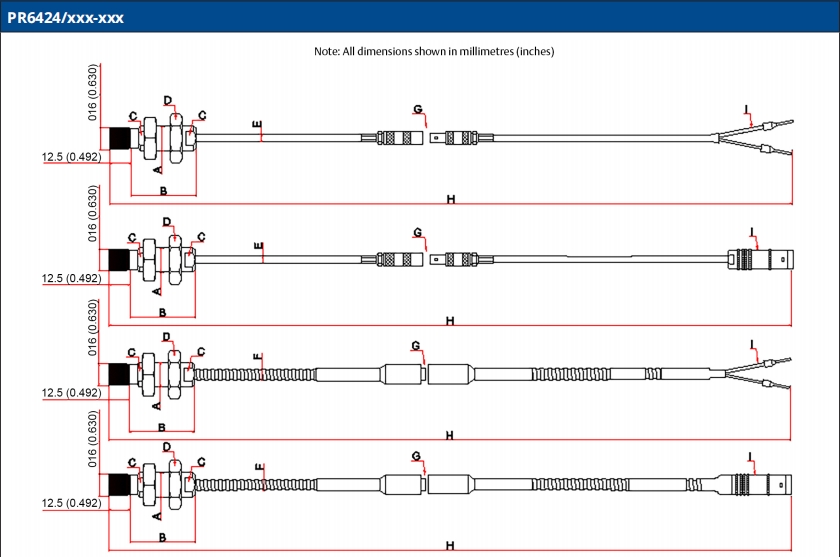 PR6424/xxx-xxx

Note: All dimensions shown in millimetres (inches)

016 (0.630)
C
D
C
E
G
I
12.5 (0.492)
A
B
H

016 (0.630)
C
D
C
E
G
I
12.5 (0.492)
A
B
H

016 (0.630)
C
D
C
F
G
I
12.5 (0.492)
A
B
H

016 (0.630)
C
D
C
F
G
I
12.5 (0.492)
A
B
H