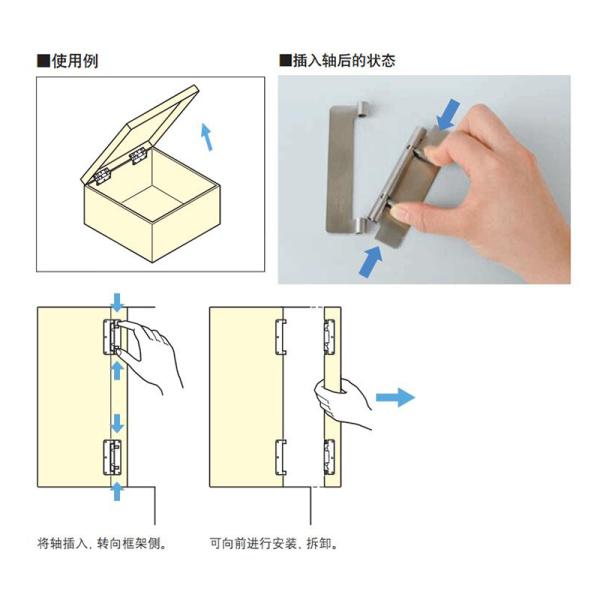 ■使用例

■插入轴后的状态

将轴插入，转向框架侧。

可向前进行安装、拆卸。