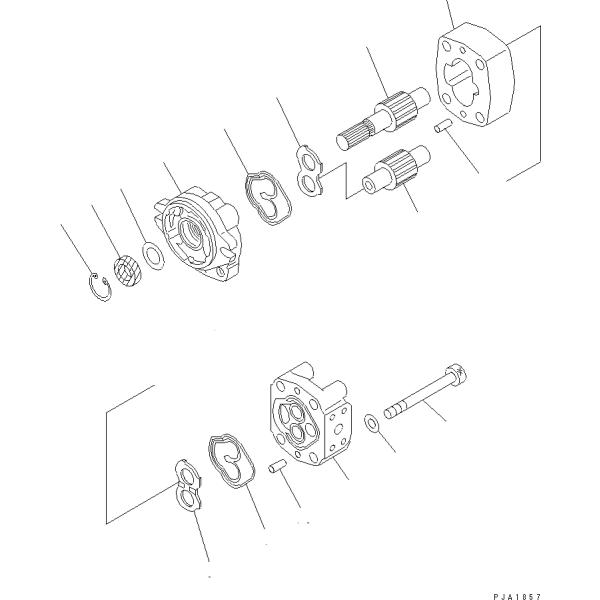 PJA1857