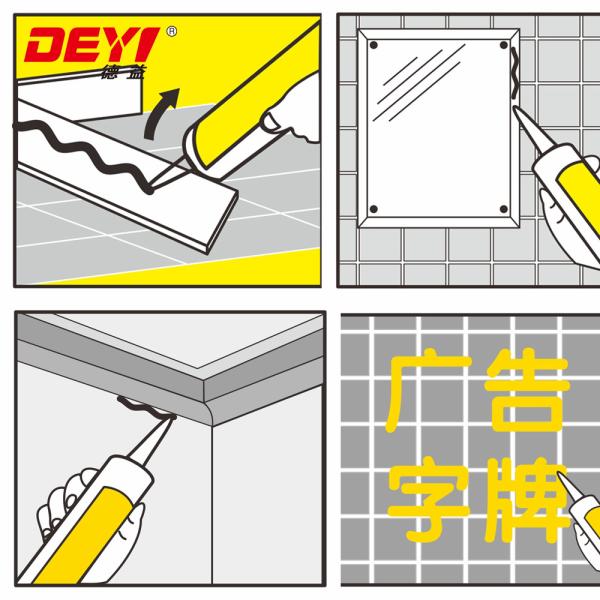 DEYI®
德益

广告
字牌