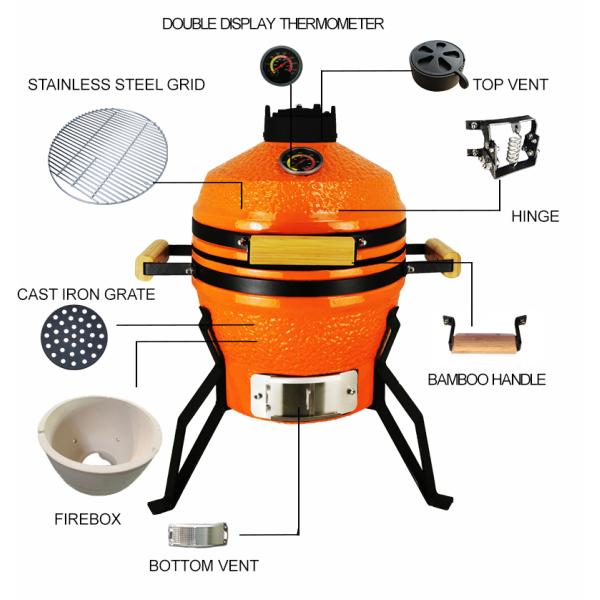 DOUBLE DISPLAY THERMOMETER

STAINLESS STEEL GRID

TOP VENT

HINGE

CAST IRON GRATE

BAMBOO HANDLE

FIREBOX

BOTTOM VENT