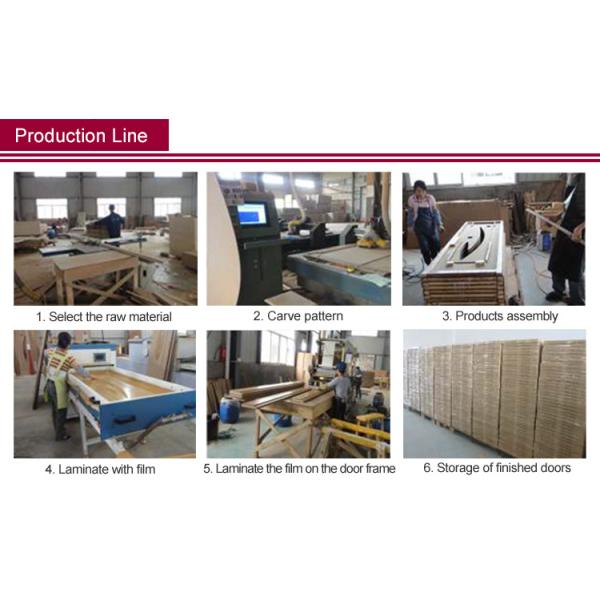 Production Line

1. Select the raw material

2. Carve pattern

3. Products assembly

4. Laminate with film

5. Laminate the film on the door frame

6. Storage of finished doors