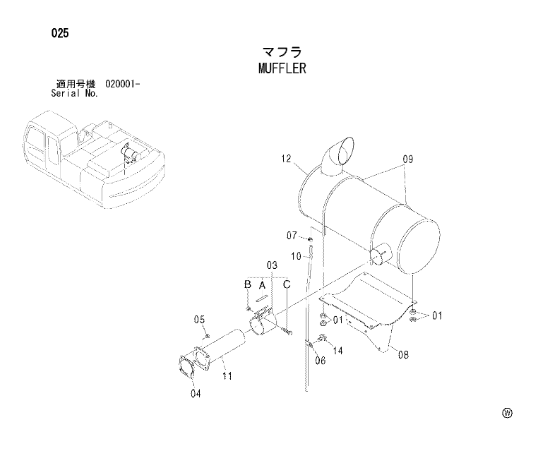 025

マフラ
MUFFLER

適用号機 020001-
Serial No.

12
09
07
10
03
B A C
05
01
01
14
06
08
11
04

Ⓦ