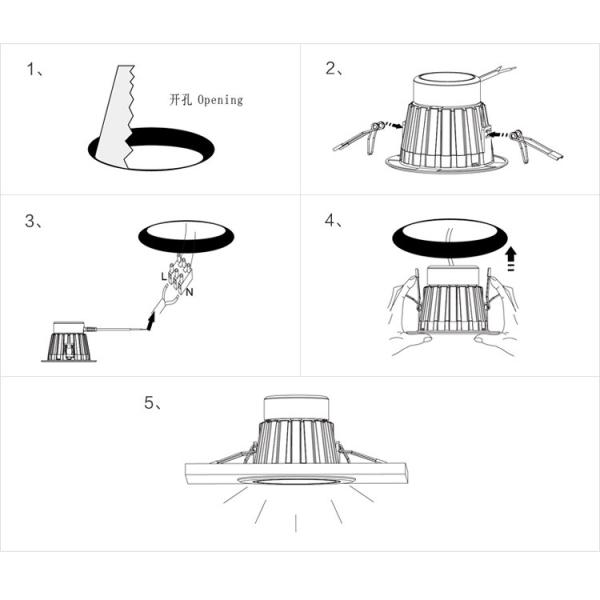 1、

开孔 Opening

2、

3、

L

N

4、

5、