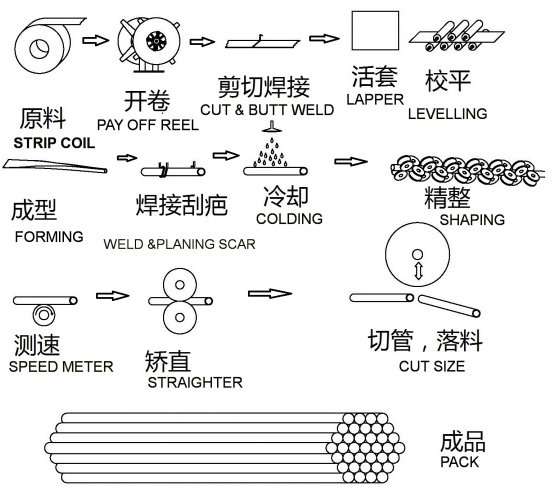 原料
STRIP COIL

开卷
PAY OFF REEL

剪切焊接
CUT & BUTT WELD

活套
LAPPER

校平
LEVELLING

成型
FORMING

焊接刮疤
WELD &PLANING SCAR

冷却
COLDING

精整
SHAPING

测速
SPEED METER

矫直
STRAIGHTER

切管，落料
CUT SIZE

成品
PACK