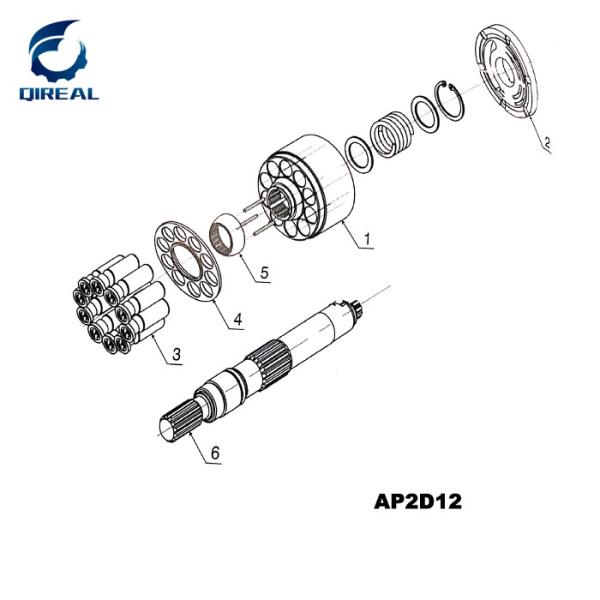 QIREAL

2

1

5

4

3

6

AP2D12