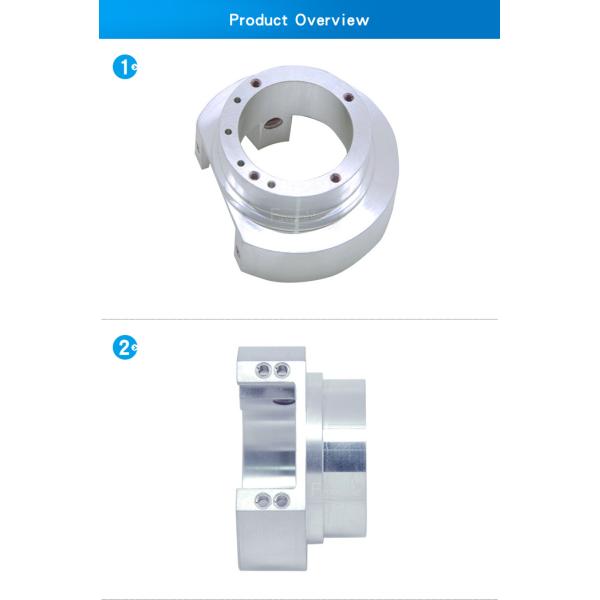 Product Overview

1

2