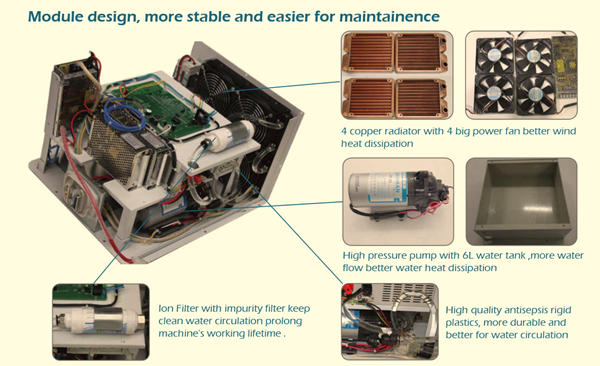 Module design, more stable and easier for maintainence

4 copper radiator with 4 big power fan better wind heat dissipation

High pressure pump with 6L water tank ,more water flow better water heat dissipation

Ion Filter with impurity filter keep clean water circulation prolong machine's working lifetime .

High quality antisepsis rigid plastics, more durable and better for water circulation