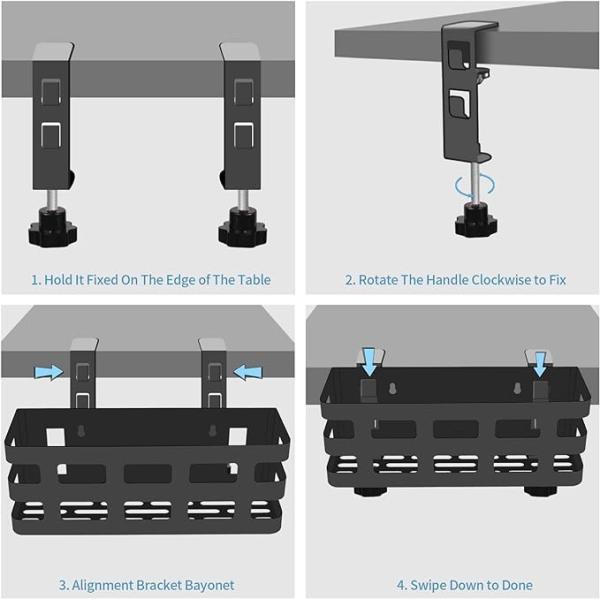 1. Hold It Fixed On The Edge of The Table

2. Rotate The Handle Clockwise to Fix

3. Alignment Bracket Bayonet

4. Swipe Down to Done