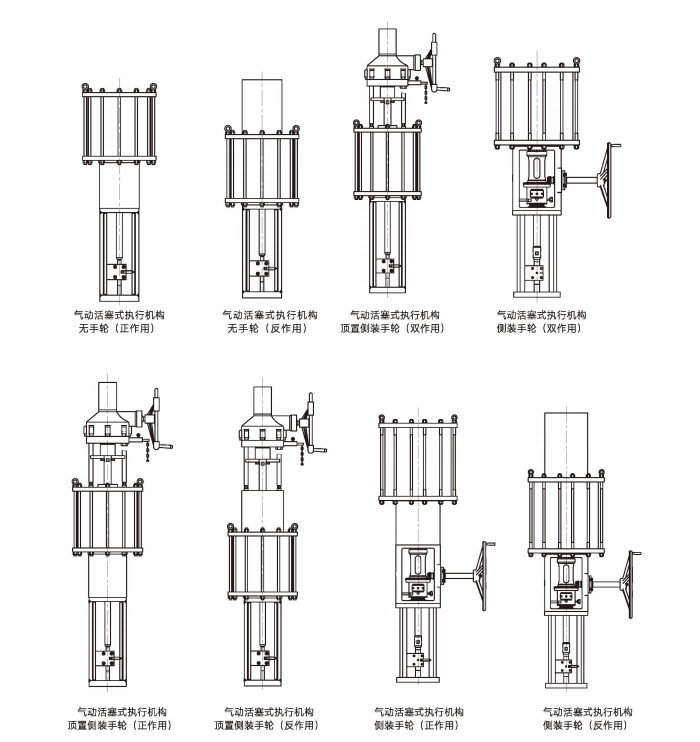 气动活塞式执行机构
无手轮（正作用）

气动活塞式执行机构
无手轮（反作用）

气动活塞式执行机构
顶置侧装手轮（双作用）

气动活塞式执行机构
侧装手轮（双作用）

气动活塞式执行机构
顶置侧装手轮（正作用）

气动活塞式执行机构
顶置侧装手轮（反作用）

气动活塞式执行机构
侧装手轮（正作用）

气动活塞式执行机构
侧装手轮（反作用）