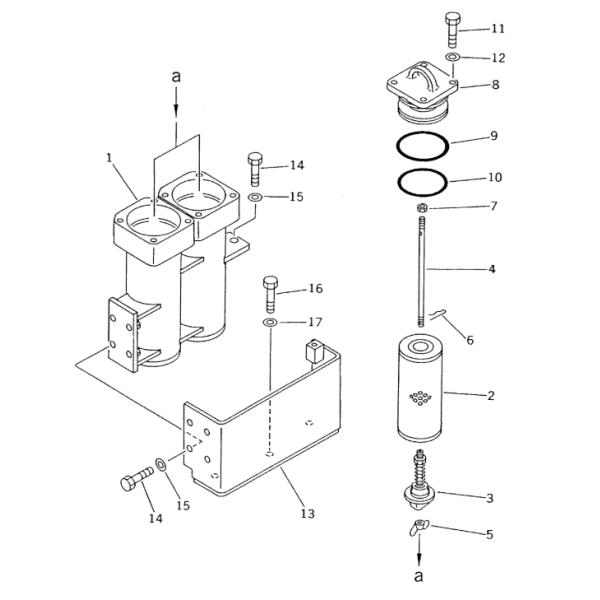 a
1
14
15
16
17
14
15
13
11
12
8
9
10
7
4
6
2
3
5
a