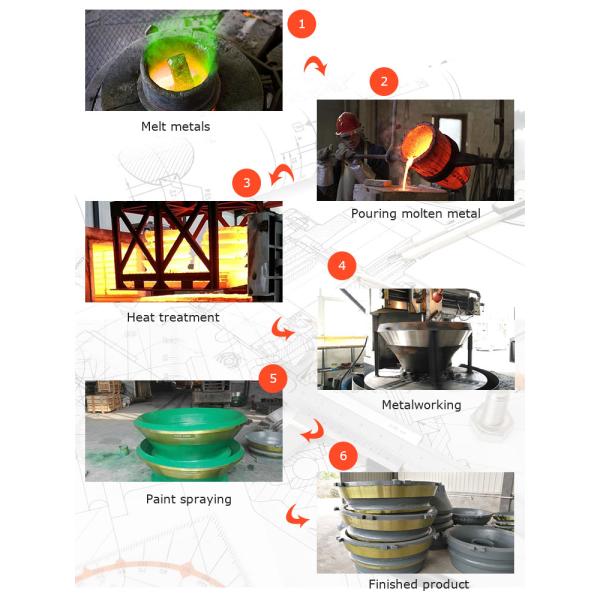 1

Melt metals

2

Pouring molten metal

3

Heat treatment

4

Metalworking

5

Paint spraying

6

Finished product