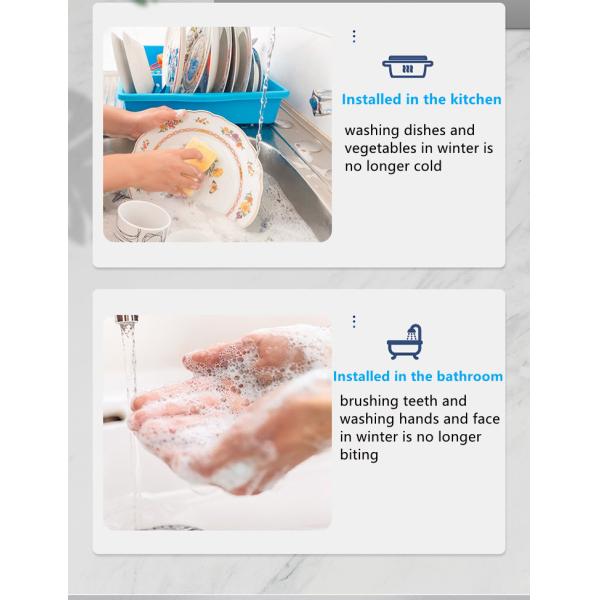 Installed in the kitchen

washing dishes and vegetables in winter is no longer cold

Installed in the bathroom

brushing teeth and washing hands and face in winter is no longer biting