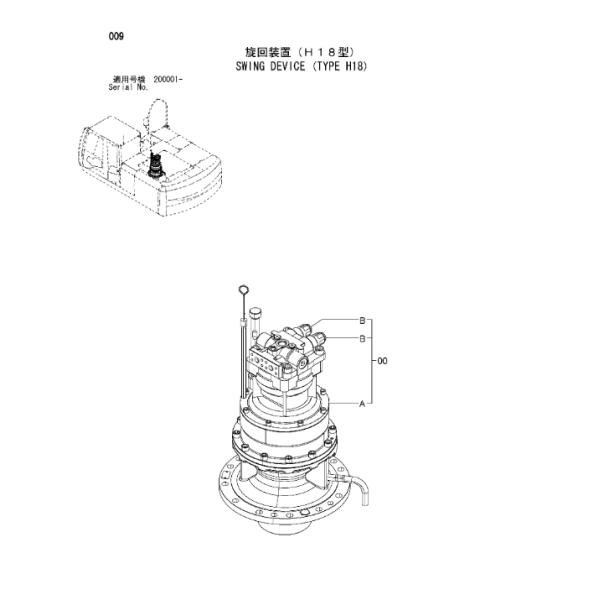 009

旋回装置（Ｈ１８型）
SWING DEVICE (TYPE H18)

適用号機 200001-
Serial No.

B
B
00
A