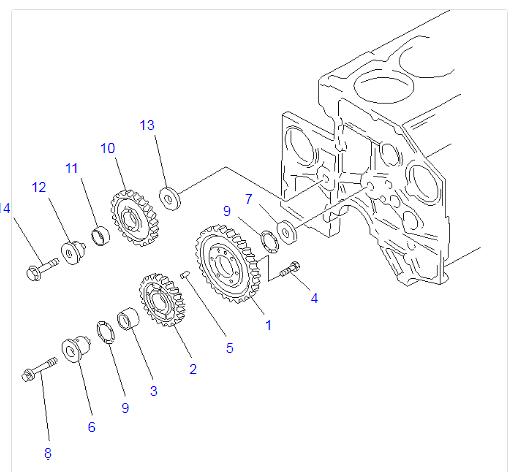 13
10
11
12
14
9
7
4
1
5
2
3
9
6
8