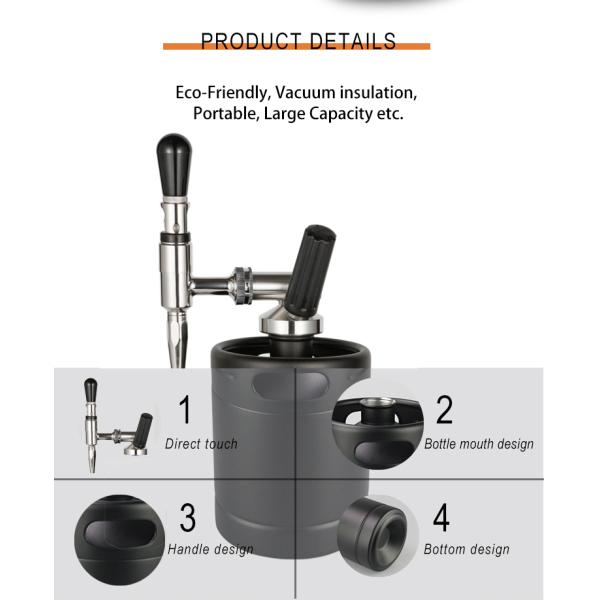 PRODUCT DETAILS

Eco-Friendly, Vacuum insulation, Portable, Large Capacity etc.

1
Direct touch

2
Bottle mouth design

3
Handle design

4
Bottom design