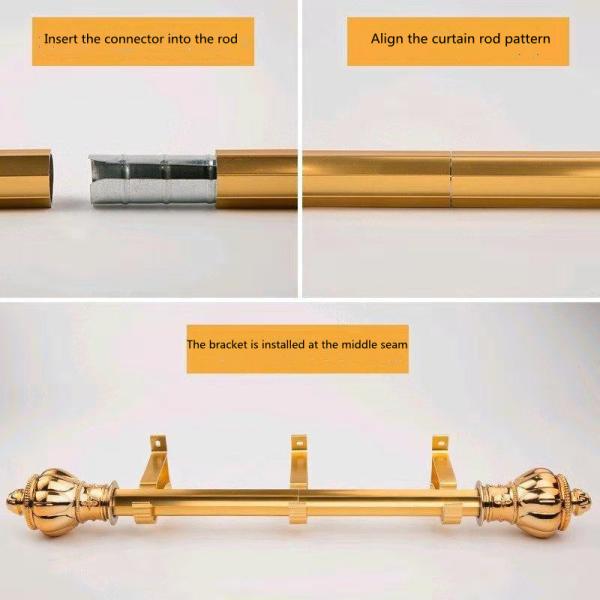 Insert the connector into the rod

Align the curtain rod pattern

The bracket is installed at the middle seam