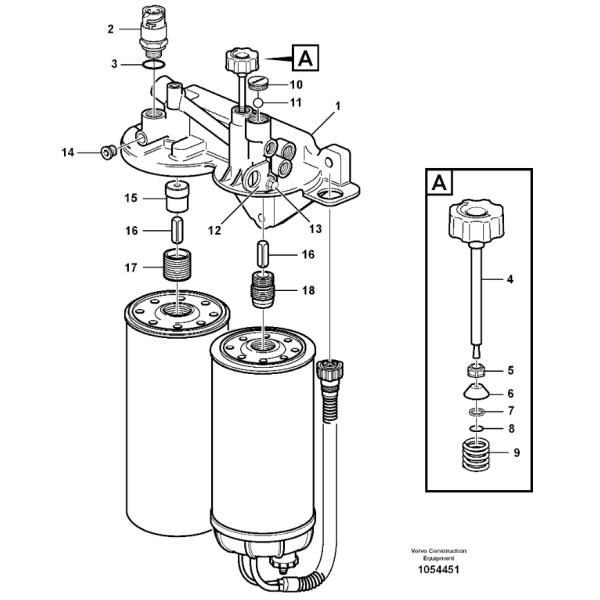 2
3
A
10
11
1
14
15
12
13
16
16
17
18
A
4
5
6
7
8
9
Volvo Construction Equipment
1054451