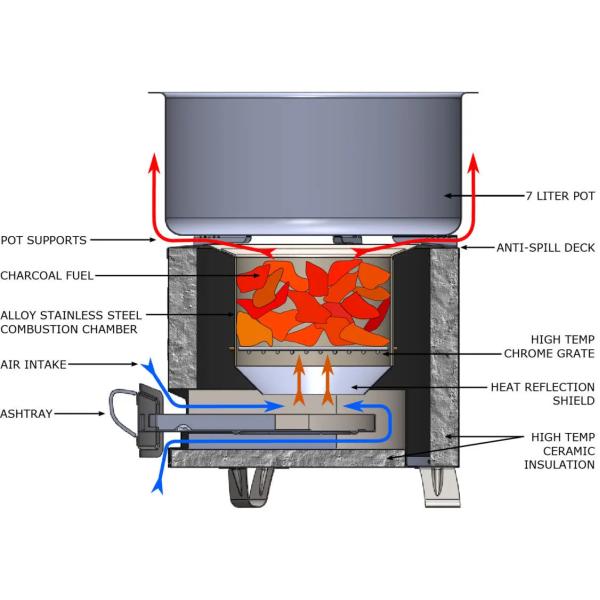 7 LITER POT

POT SUPPORTS

ANTI-SPILL DECK

CHARCOAL FUEL

ALLOY STAINLESS STEEL COMBUSTION CHAMBER

HIGH TEMP CHROME GRATE

AIR INTAKE

HEAT REFLECTION SHIELD

ASHTRAY

HIGH TEMP CERAMIC INSULATION