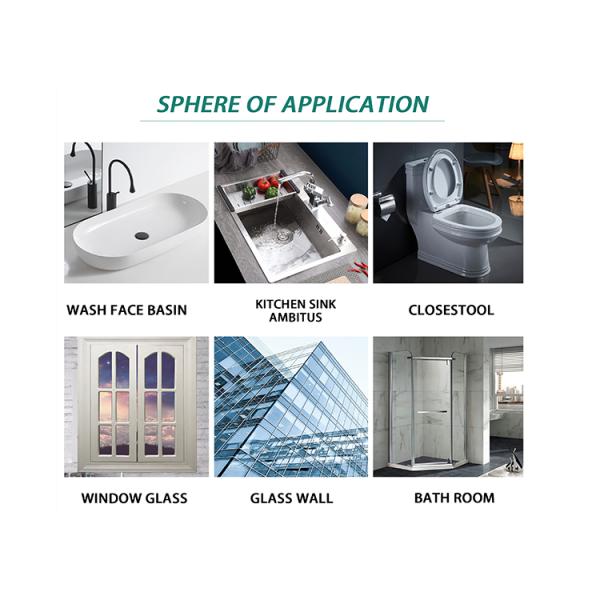 SPHERE OF APPLICATION

WASH FACE BASIN

KITCHEN SINK AMBITUS

CLOSESTOOL

WINDOW GLASS

GLASS WALL

BATH ROOM