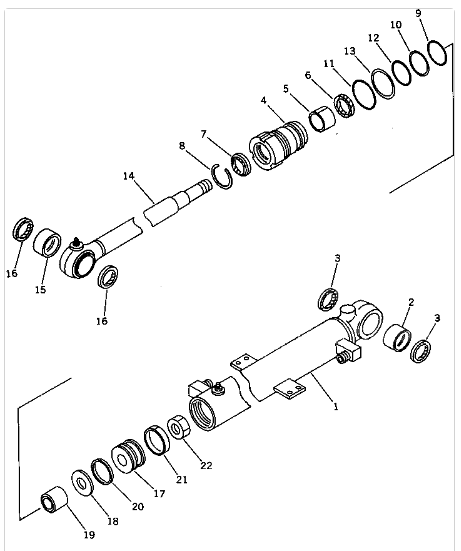 9
10
12
13
11
6
5
4
7
8
14
16
15
16
3
2
3
1
22
21
17
20
18
19