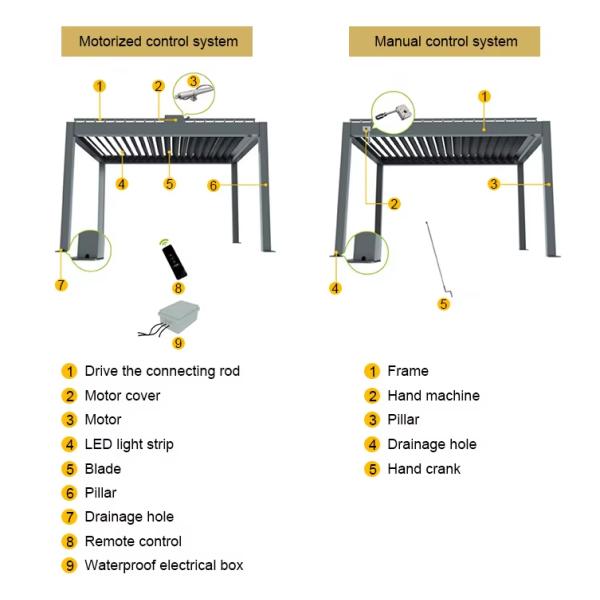 Motorized control system

1 2 3 4 5 6 7 8 9

1 Drive the connecting rod
2 Motor cover
3 Motor
4 LED light strip
5 Blade
6 Pillar
7 Drainage hole
8 Remote control
9 Waterproof electrical box

Manual control system

1 2 3 4 5

1 Frame
2 Hand machine
3 Pillar
4 Drainage hole
5 Hand crank