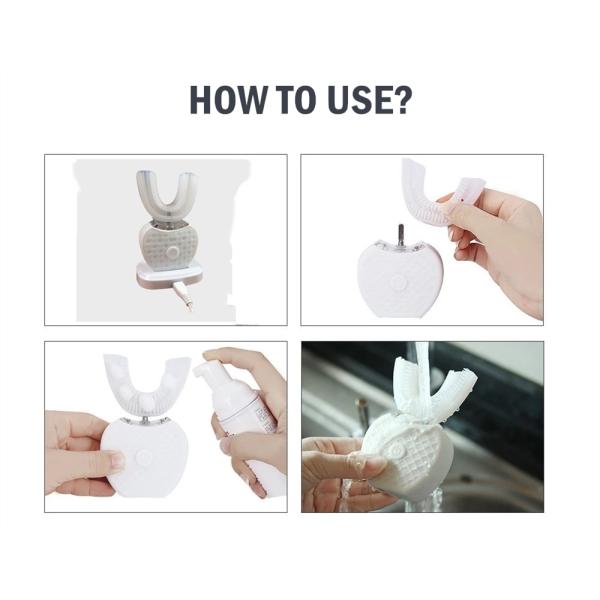 HOW TO USE?