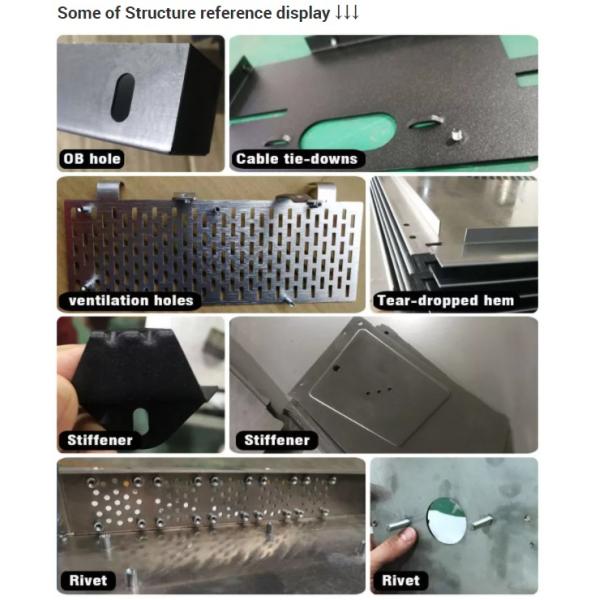 Some of Structure reference display ↓↓↓

OB hole

Cable tie-downs

ventilation holes

Tear-dropped hem

Stiffener

Stiffener

Rivet

Rivet