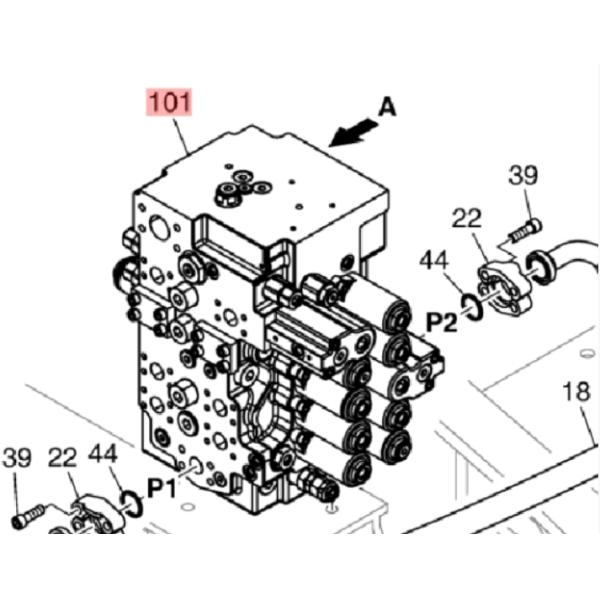 101

A

39

22

44

P2

18

39

22

44

P1